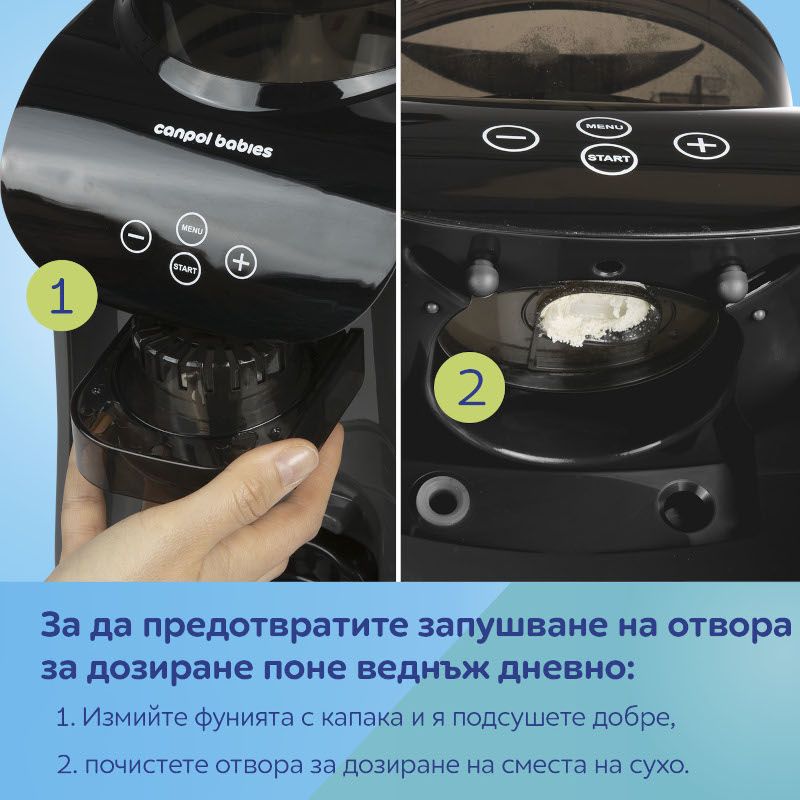 canpol babies

MENU

START

1

MENU

START

2

За да предотвратите запушване на отвора за дозиране поне веднъж дневно:

1. Измийте фунията с капака и я подсушете добре,

2. почистете отвора за дозиране на сместа на сухо.